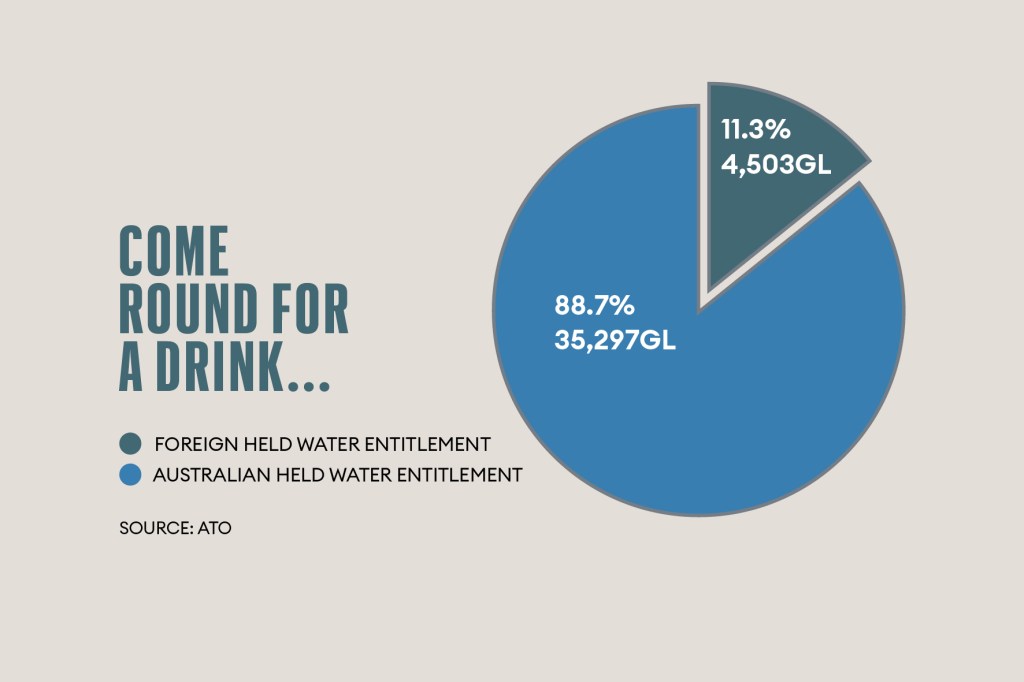 COME ROUND FOR A DRINK...

FOREIGN HELD WATER ENTITLEMENT
AUSTRALIAN HELD WATER ENTITLEMENT

SOURCE: ATO

11.3%
4,503GL

88.7%
35,297GL