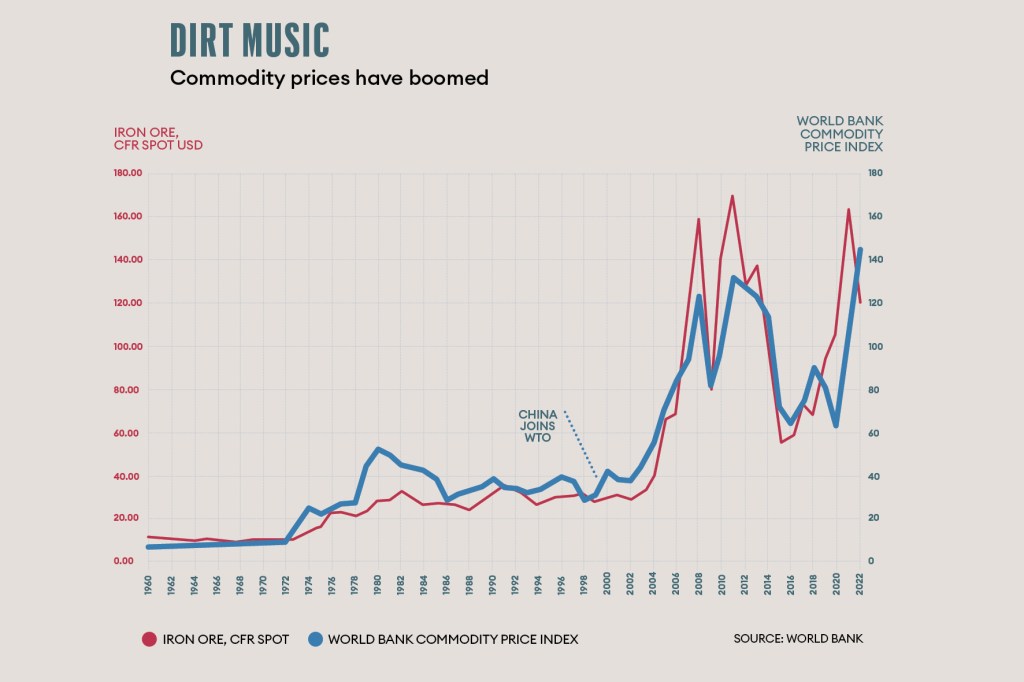 DIRT MUSIC
Commodity prices have boomed

IRON ORE, CFR SPOT USD

WORLD BANK COMMODITY PRICE INDEX

180.00
160.00
140.00
120.00
100.00
80.00
60.00
40.00
20.00
0.00

180
160
140
120
100
80
60
40
20
0

CHINA JOINS WTO

1960 1962 1964 1966 1968 1970 1972 1974 1976 1978 1980 1982 1984 1986 1988 1990 1992 1994 1996 1998 2000 2002 2004 2006 2008 2010 2012 2014 2016 2018 2020 2022

IRON ORE, CFR SPOT
WORLD BANK COMMODITY PRICE INDEX
SOURCE: WORLD BANK