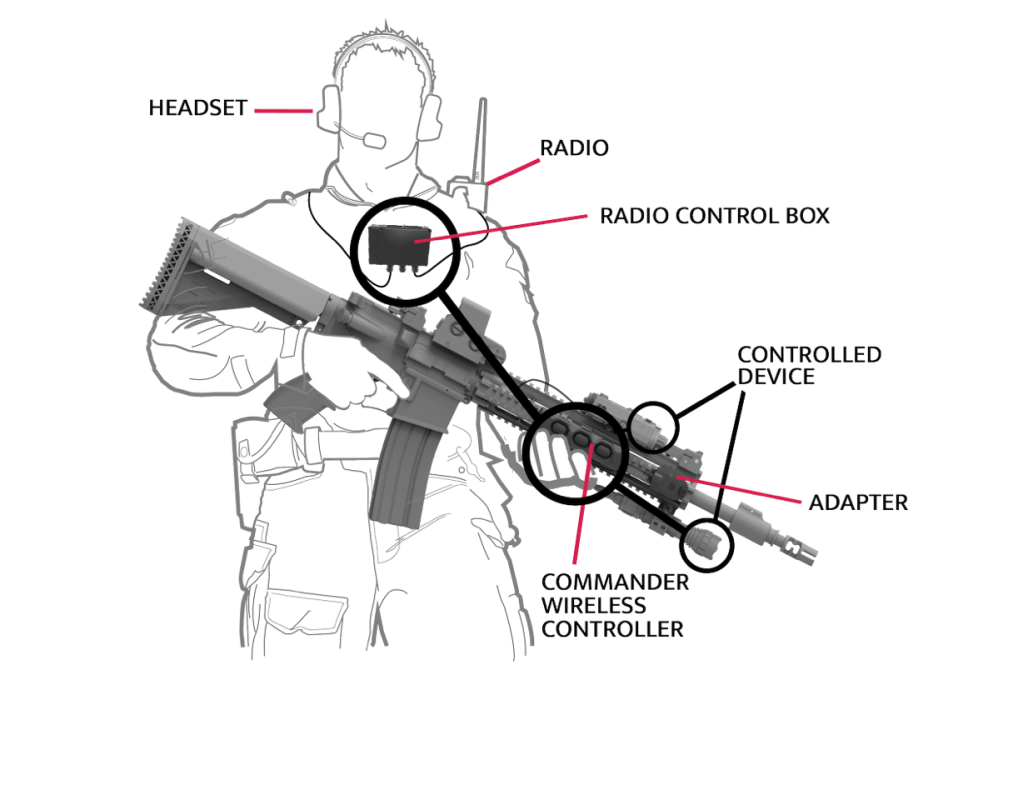 HEADSET

RADIO

RADIO CONTROL BOX

CONTROLLED DEVICE

ADAPTER

COMMANDER WIRELESS CONTROLLER